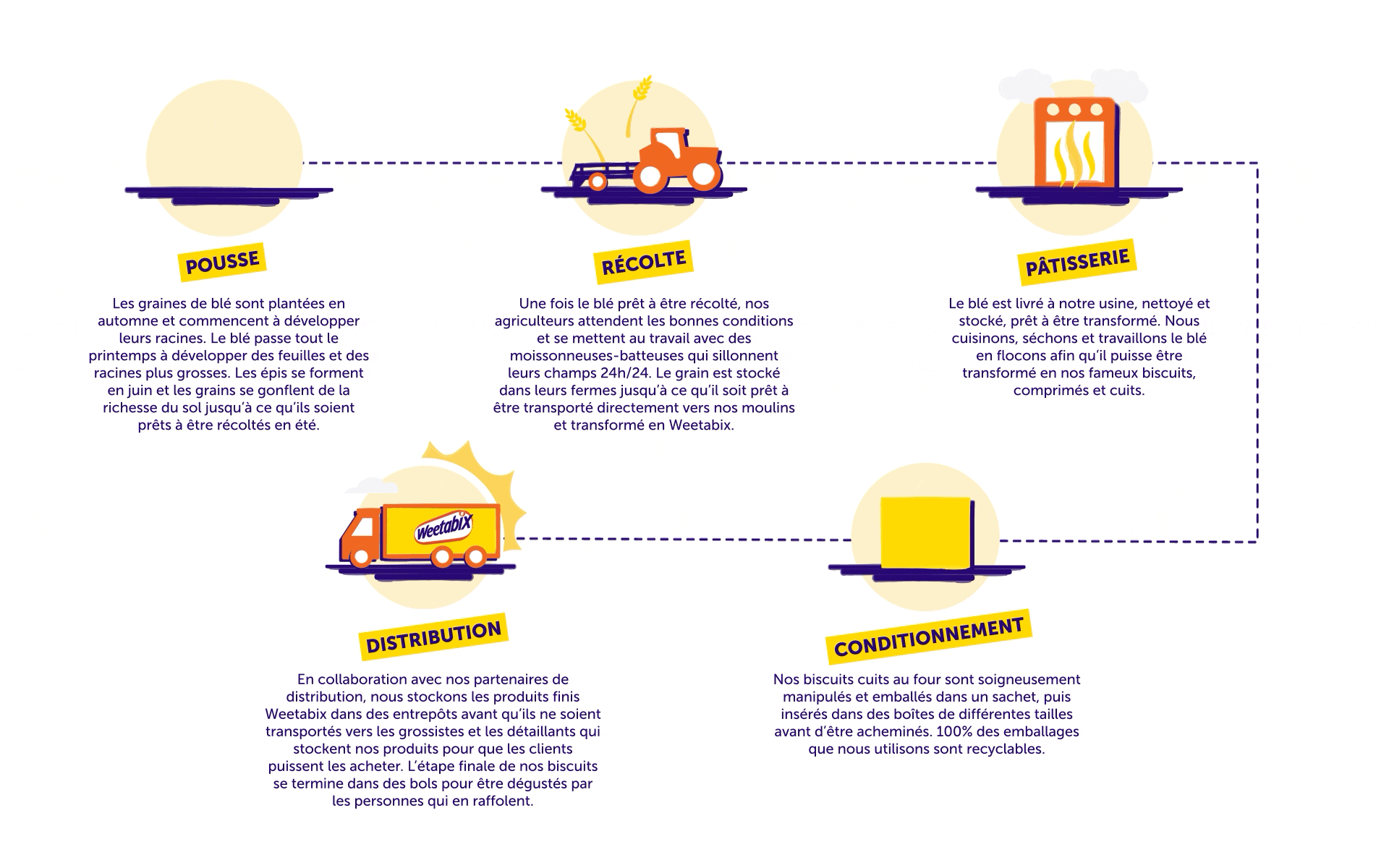 POUSSE

Les graines de blé sont plantées en automne et commencent à développer leurs racines. Le blé passe tout le printemps à développer des feuilles et des racines plus grosses. Les épis se forment en juin et les grains se gonflent de la richesse du sol jusqu'à ce qu'ils soient prêts à être récoltés en été.

RÉCOLTE

Une fois le blé prêt à être récolté, nos agriculteurs attendent les bonnes conditions et se mettent au travail avec des moissonneuses-batteuses qui sillonnent leurs champs 24h/24. Le grain est stocké dans leurs fermes jusqu'à ce qu'il soit prêt à être transporté directement vers nos moulins et transformé en Weetabix.

PÂTISSERIE

Le blé est livré à notre usine, nettoyé et stocké, prêt à être transformé. Nous cuisinons, séchons et travaillons le blé en flocons afin qu'il puisse être transformé en nos fameux biscuits, comprimés et cuits.

Weetabix

DISTRIBUTION

En collaboration avec nos partenaires de distribution, nous stockons les produits finis Weetabix dans des entrepôts avant qu'ils ne soient transportés vers les grossistes et les détaillants qui stockent nos produits pour que les clients puissent les acheter. L'étape finale de nos biscuits se termine dans des bols pour être dégustés par les personnes qui en raffolent.

CONDITIONNEMENT

Nos biscuits cuits au four sont soigneusement manipulés et emballés dans un sachet, puis insérés dans des boîtes de différentes tailles avant d'être acheminés. 100% des emballages que nous utilisons sont recyclables.